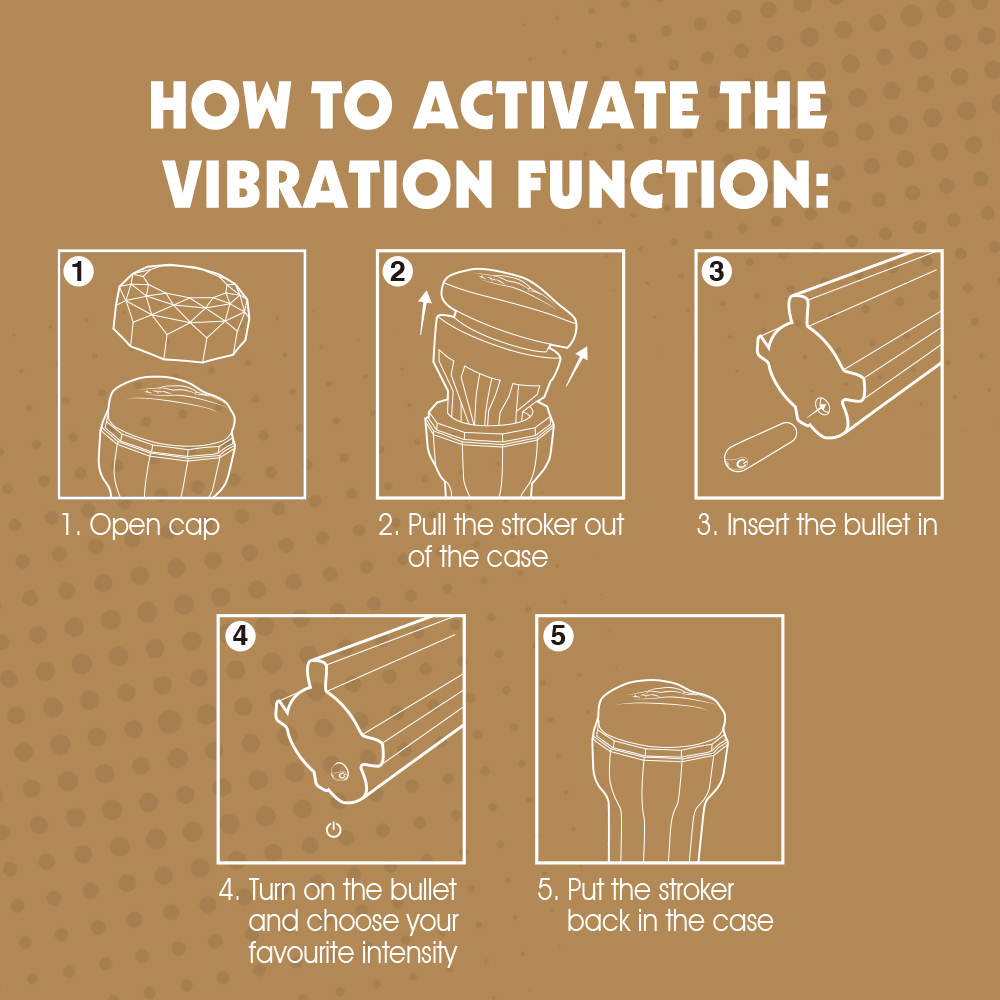 HOW TO ACTIVATE THE VIBRATION FUNCTION:

1

1. Open cap

2

2. Pull the stroker out of the case

3

3. Insert the bullet in

4

4. Turn on the bullet and choose your favourite intensity

5

5. Put the stroker back in the case